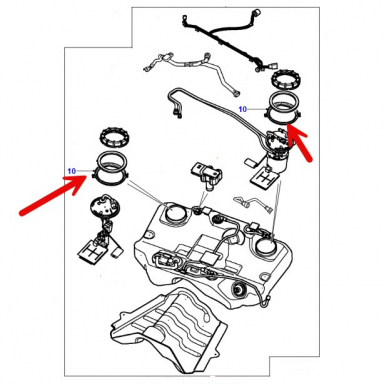 10

10